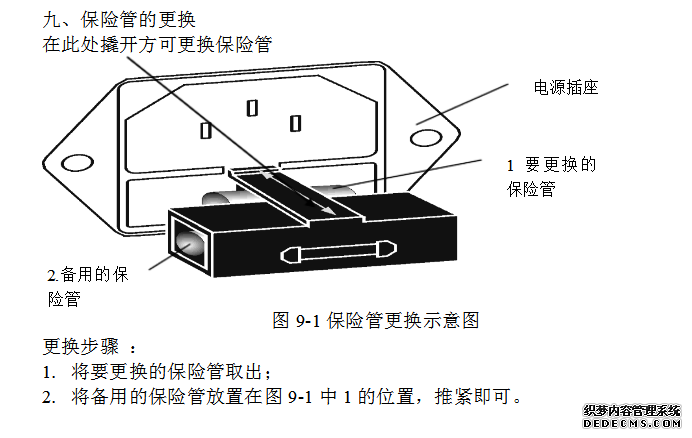 九、保险管的更换
在此处撬开方可更换保险管

电源插座

1 要更换的保险管

2.备用的保险管

图 9-1 保险管更换示意图

更换步骤 ：
1. 将要更换的保险管取出；
2. 将备用的保险管放置在图 9-1 中 1 的位置，推紧即可。

织梦内容管理系统
DEDECMS.COM